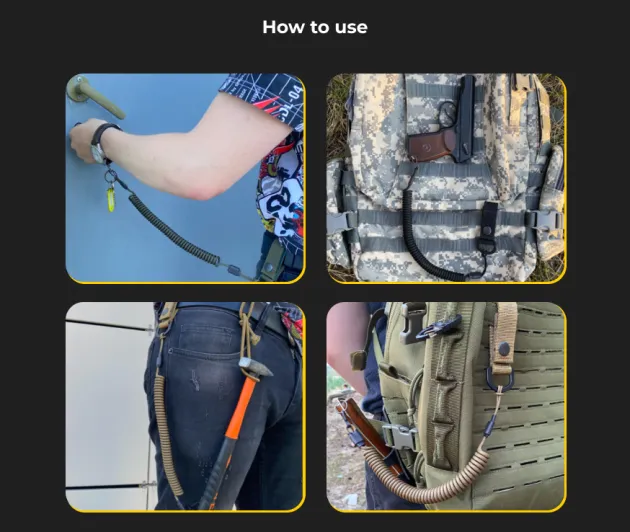 How to use